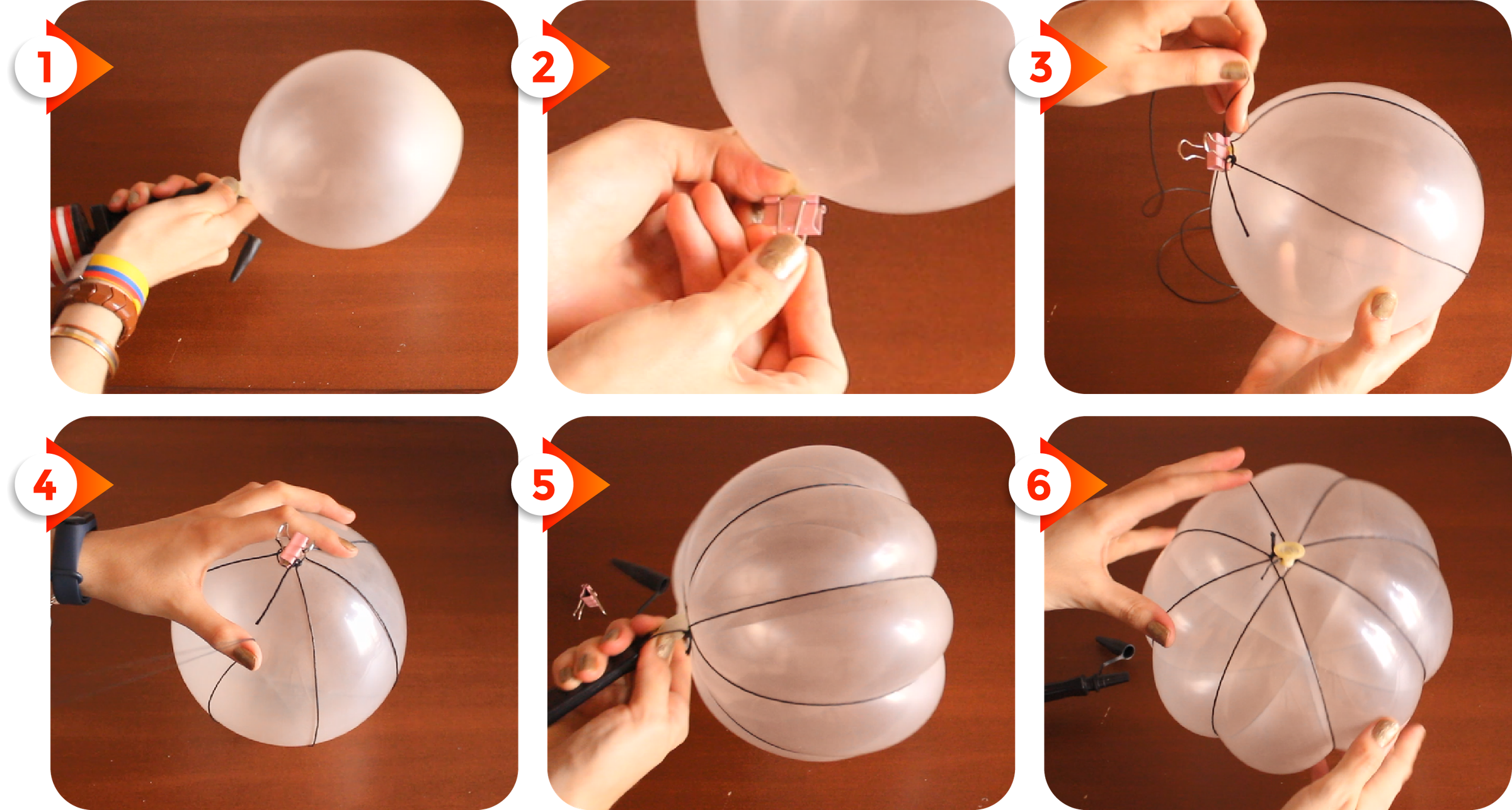 1

2

3

4

5

6