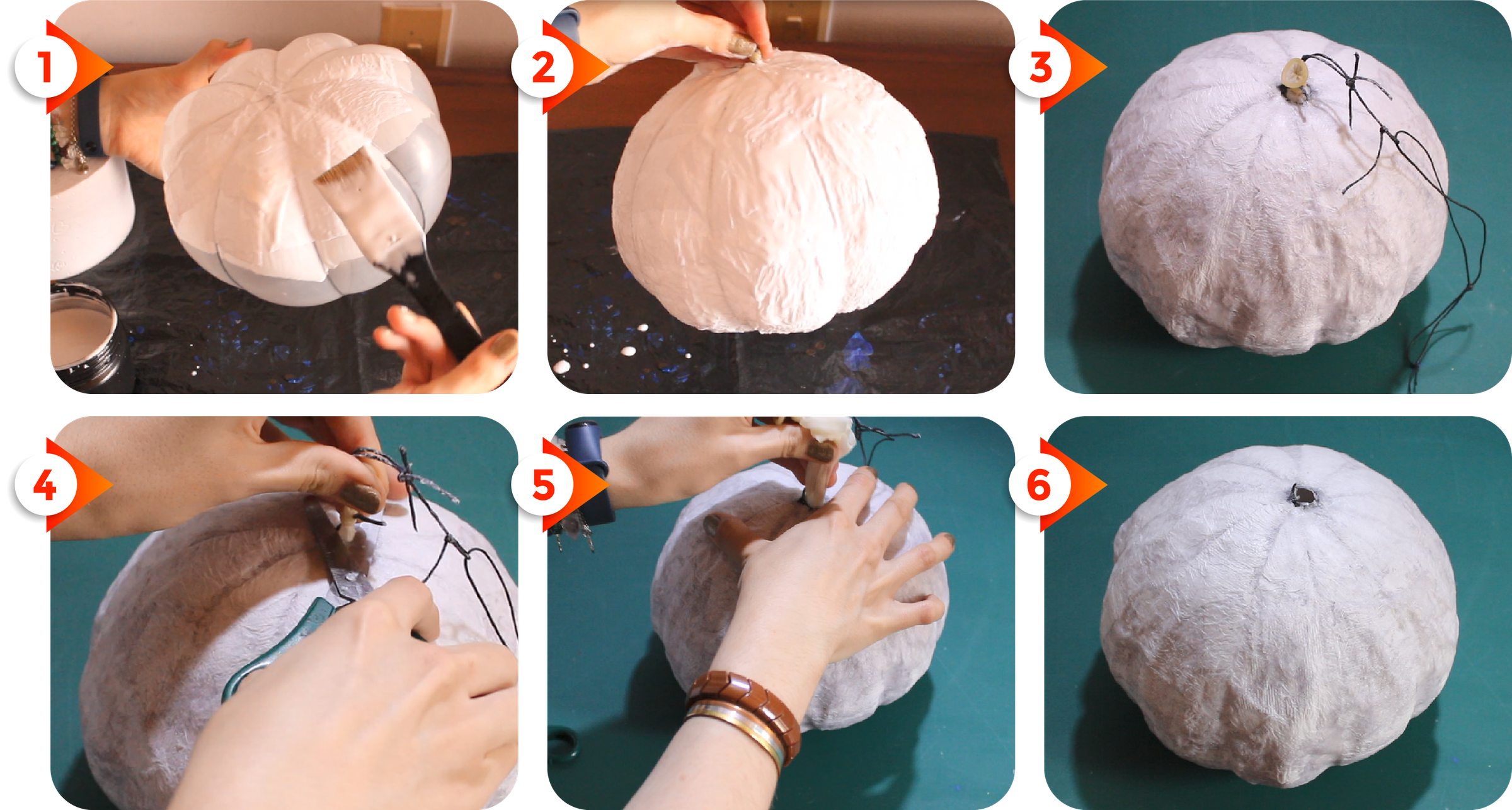 1
2
3
4
5
6