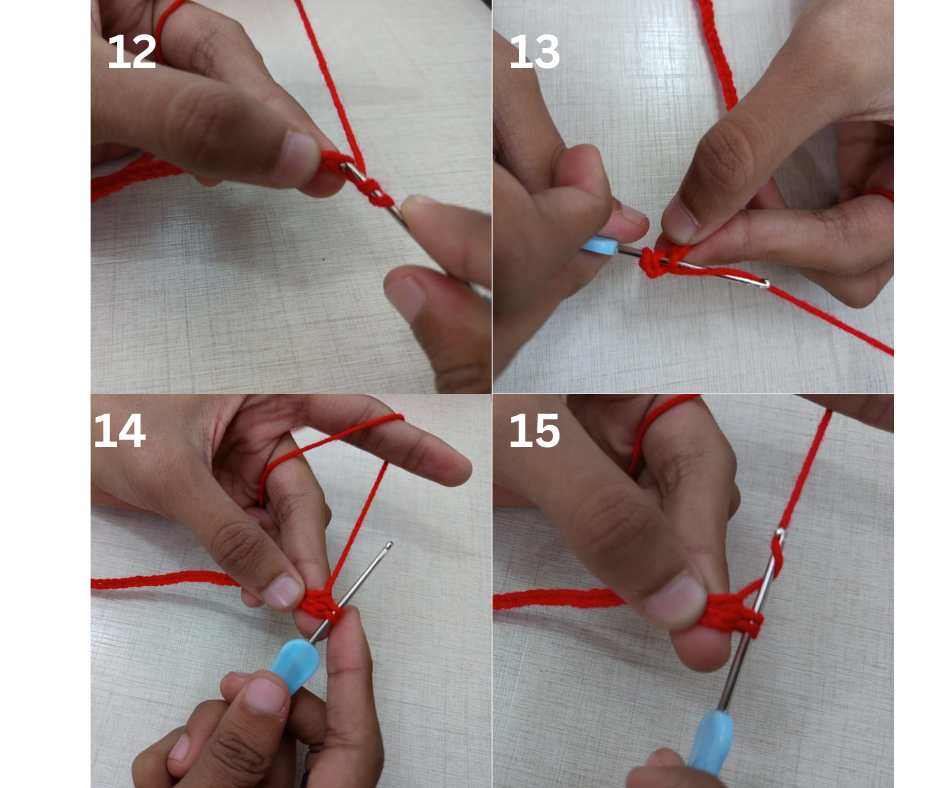 12

13

14

15