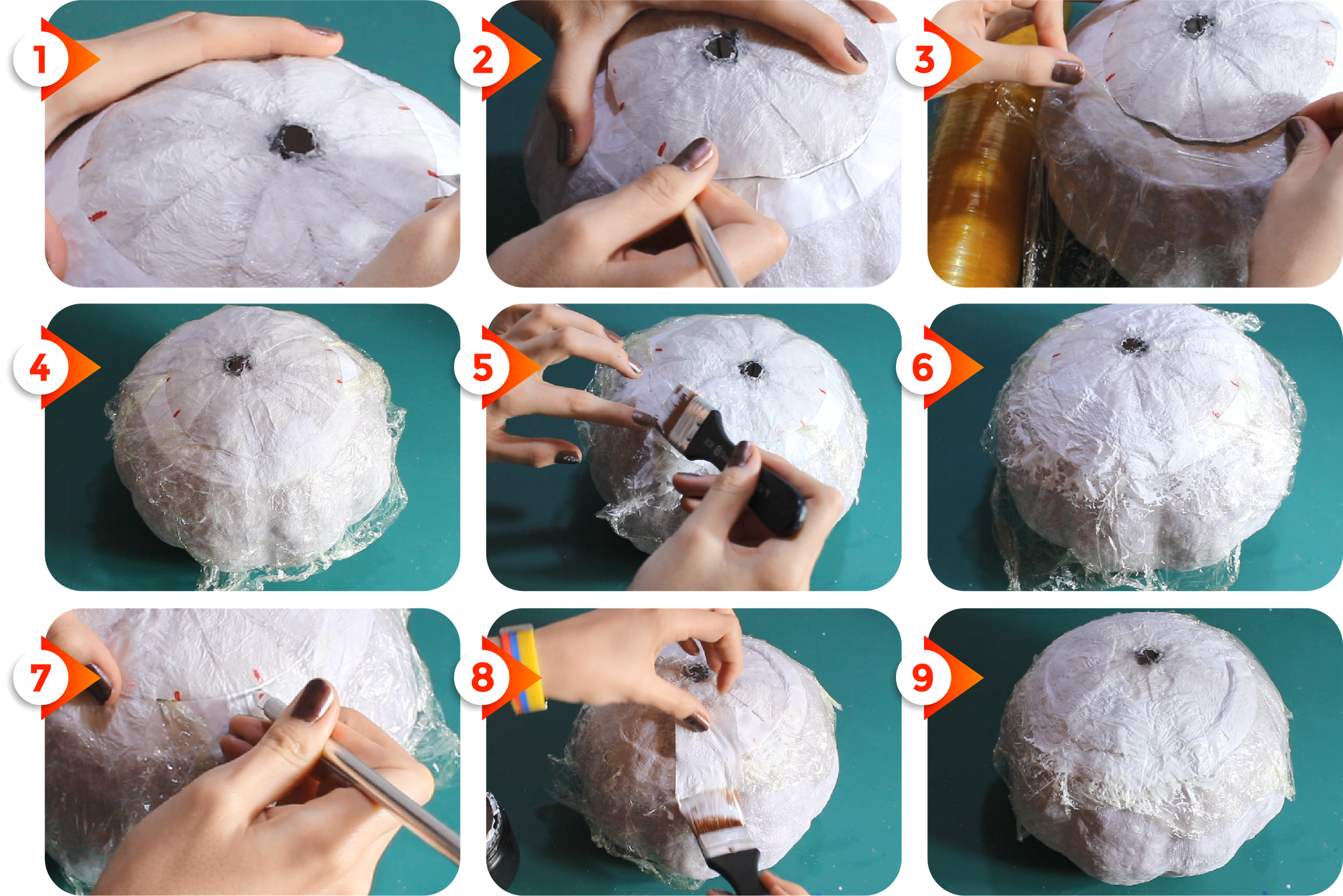 1

2

3

4

5

6

7

8

9