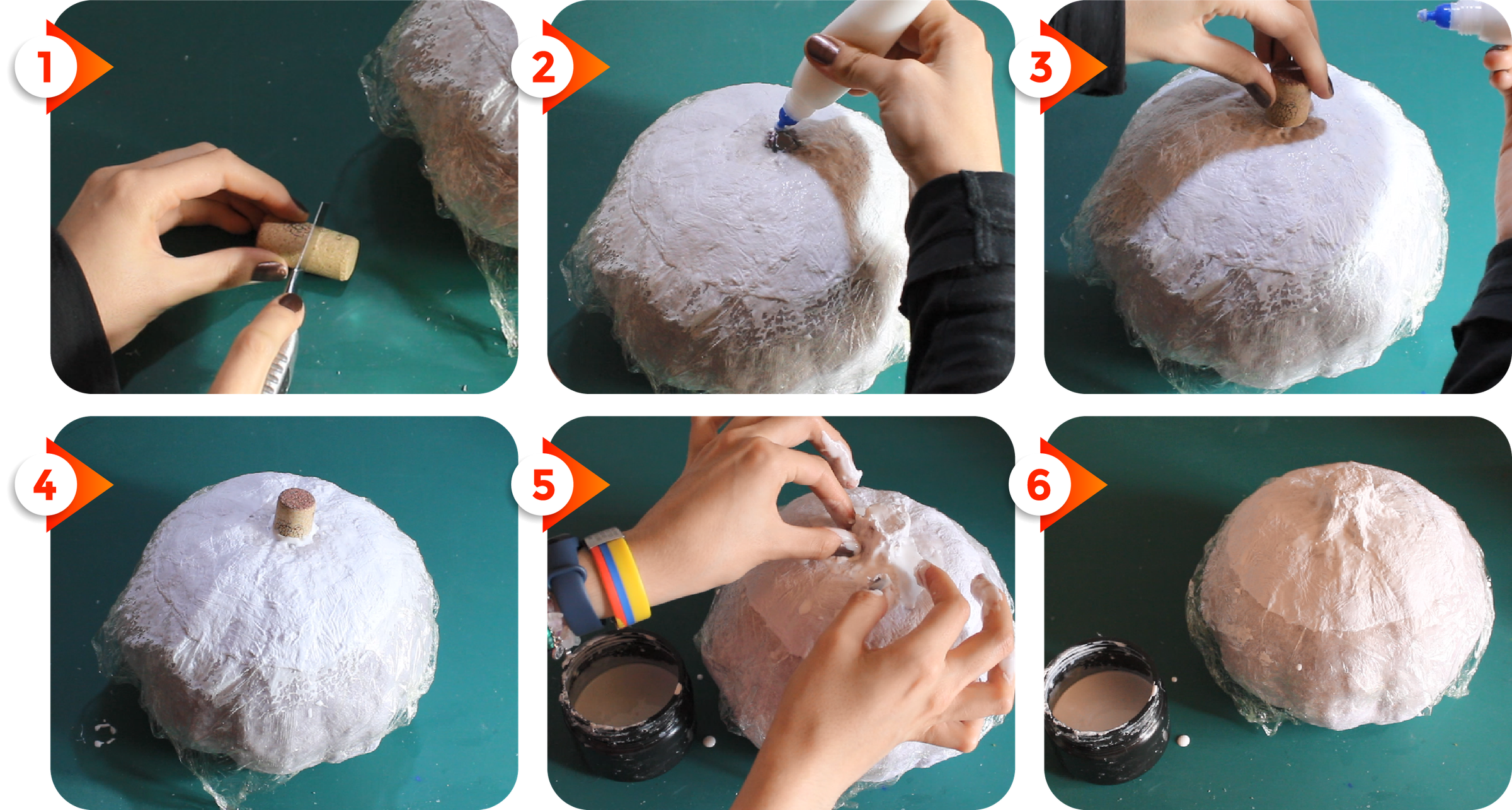 1

2

3

4

5

6