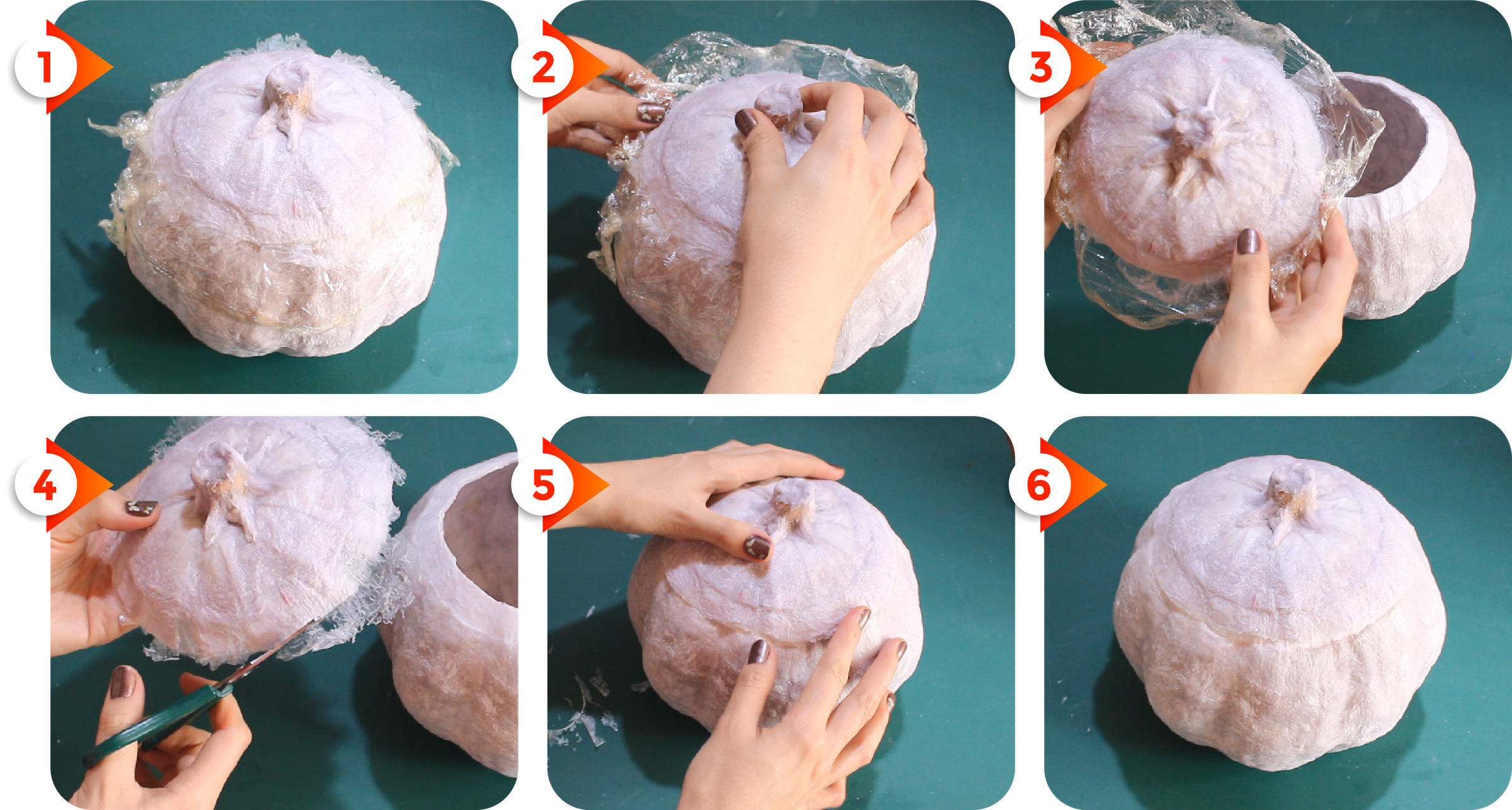 1

2

3

4

5

6