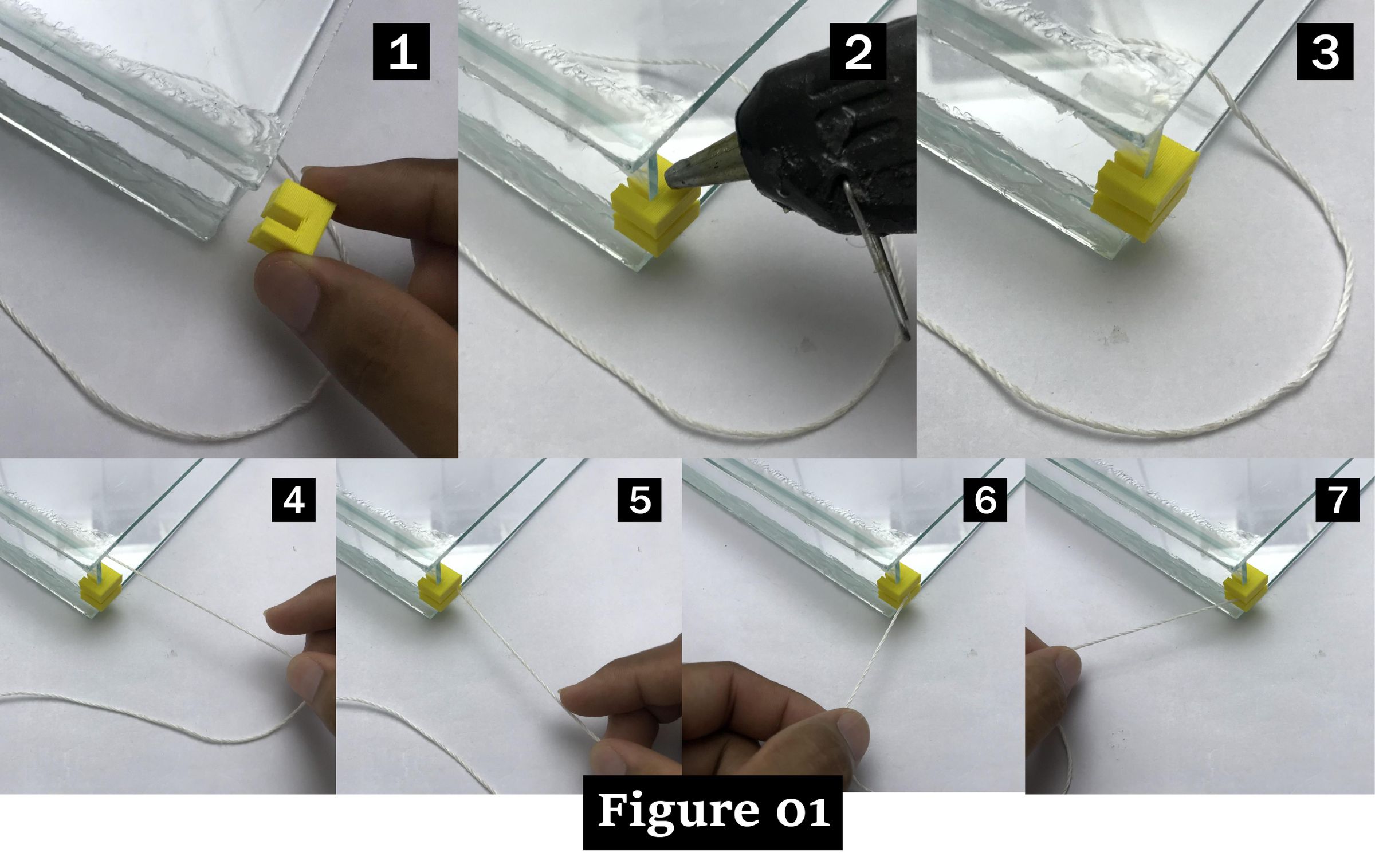 1
2
3
4
5
6
7
Figure 01