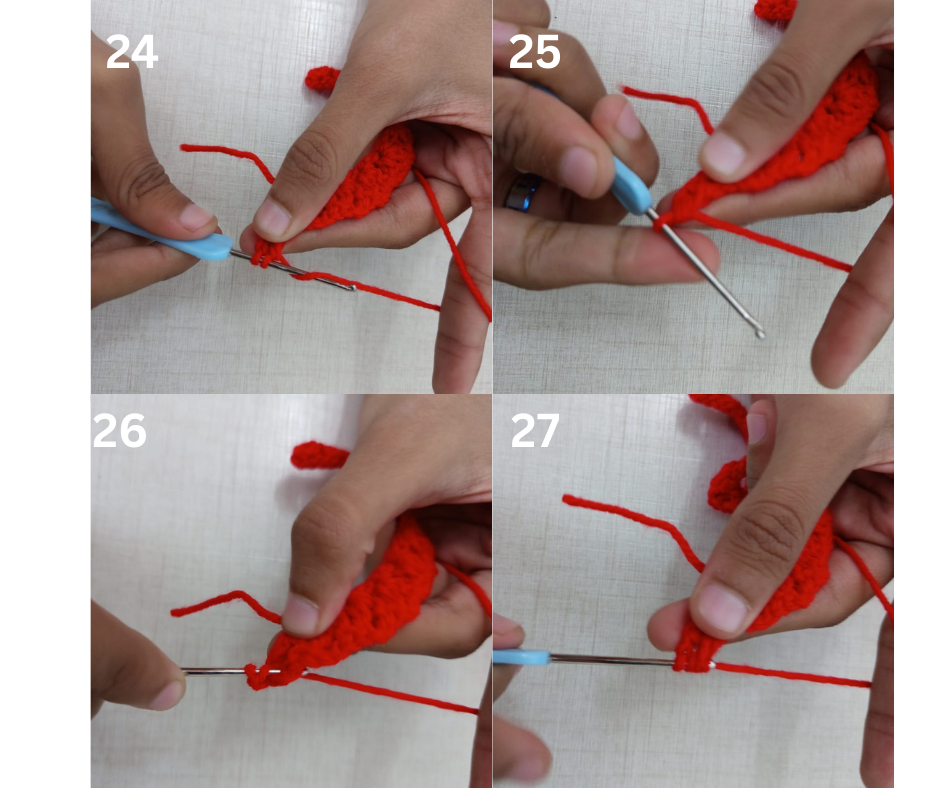 24

25

26

27