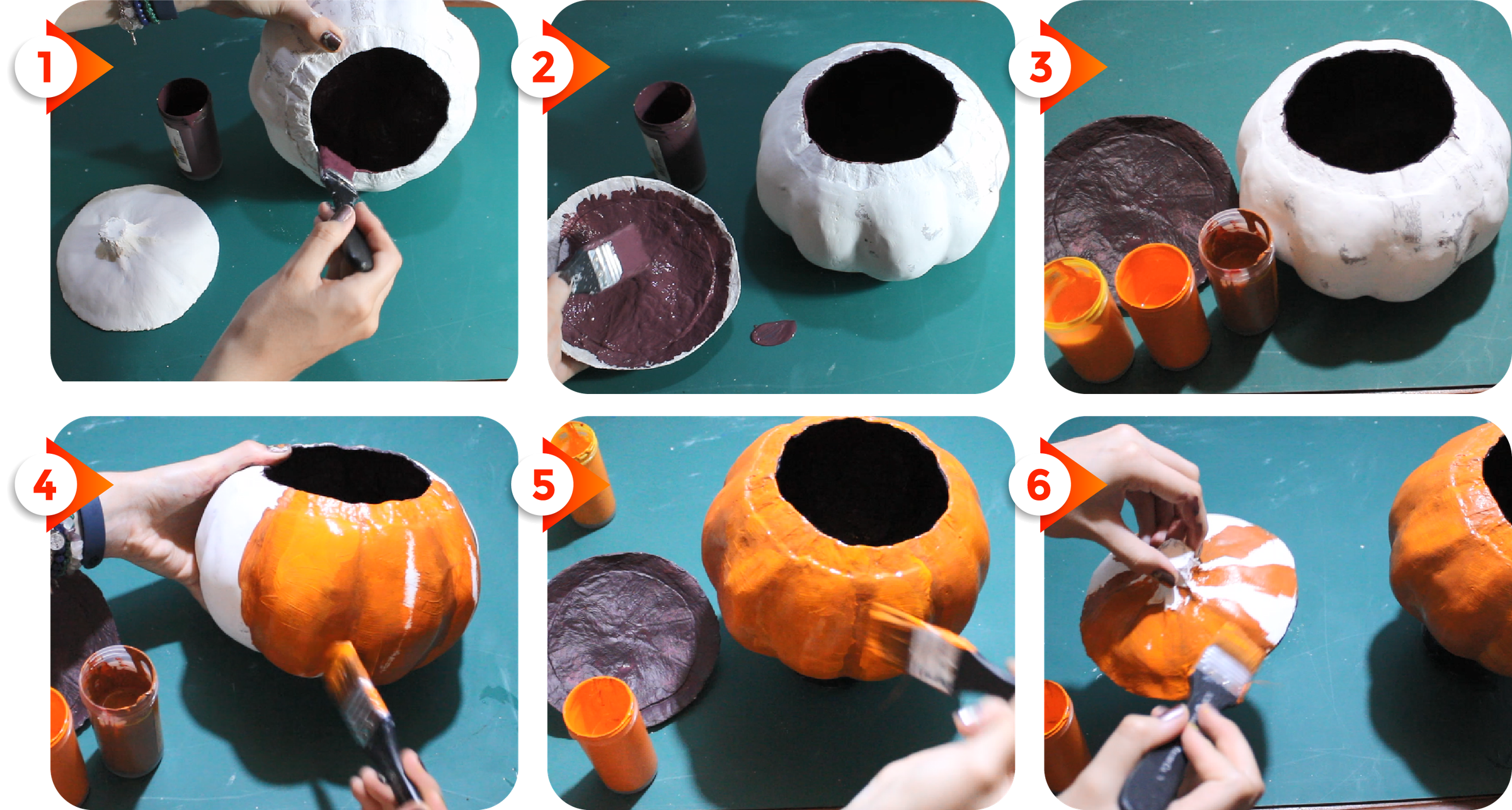 1

2

3

4

5

6