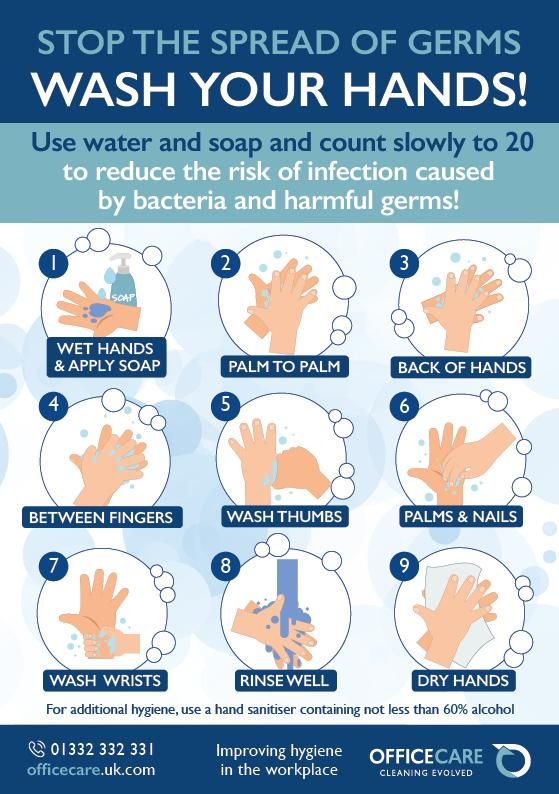 STOP THE SPREAD OF GERMS
WASH YOUR HANDS!

Use water and soap and count slowly to 20 to reduce the risk of infection caused by bacteria and harmful germs!

1
SOAP
WET HANDS & APPLY SOAP

2
PALM TO PALM

3
BACK OF HANDS

4
BETWEEN FINGERS

5
WASH THUMBS

6
PALMS & NAILS

7
WASH WRISTS

8
RINSE WELL

9
DRY HANDS

For additional hygiene, use a hand sanitiser containing not less than 60% alcohol

01332 332 331
officecare.uk.com

Improving hygiene in the workplace

OFFICECARE
CLEANING EVOLVED