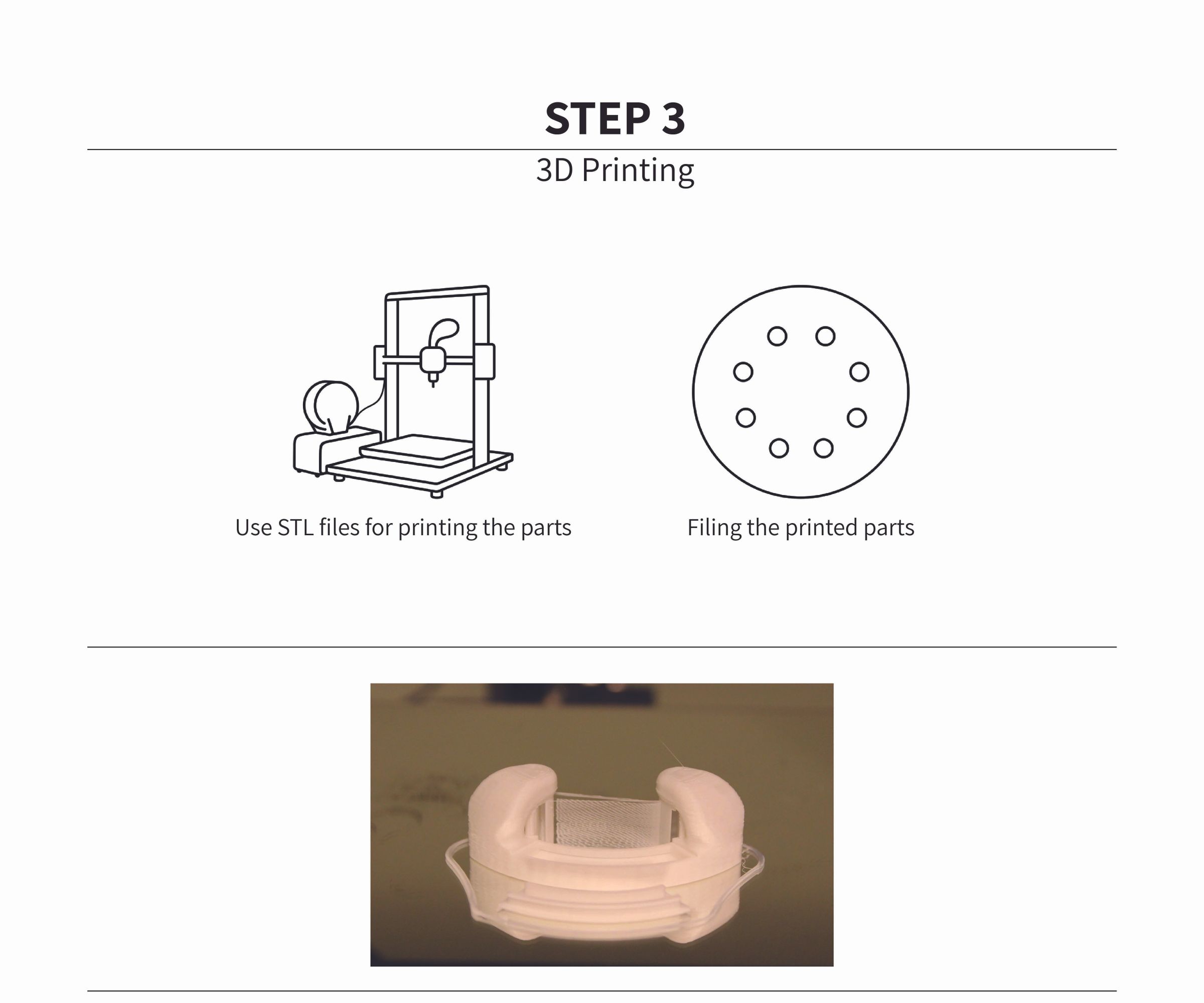 STEP 3

3D Printing

Use STL files for printing the parts

Filing the printed parts