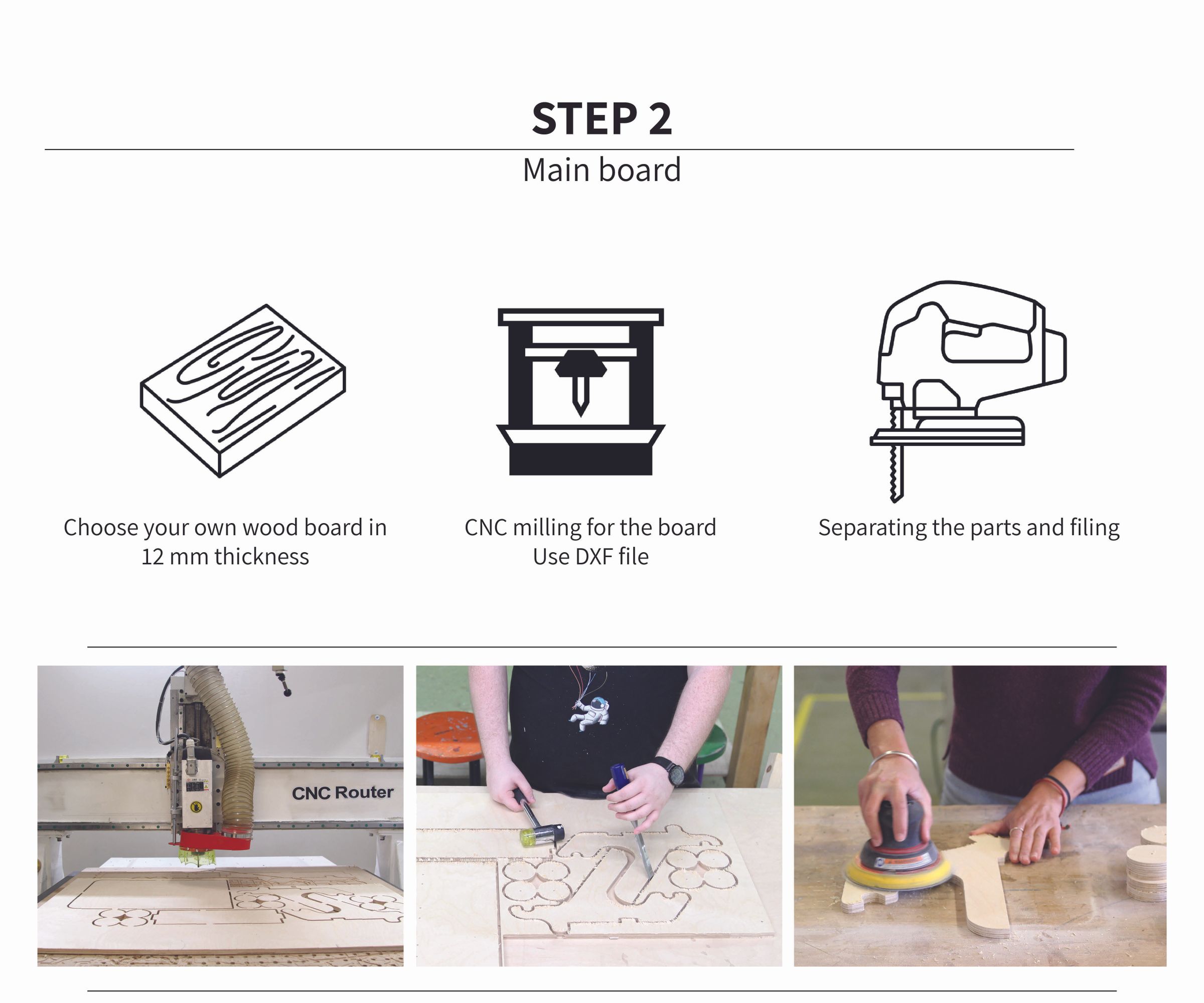 STEP 2

Main board

Choose your own wood board in 12 mm thickness

CNC milling for the board
Use DXF file

Separating the parts and filing

CNC Router