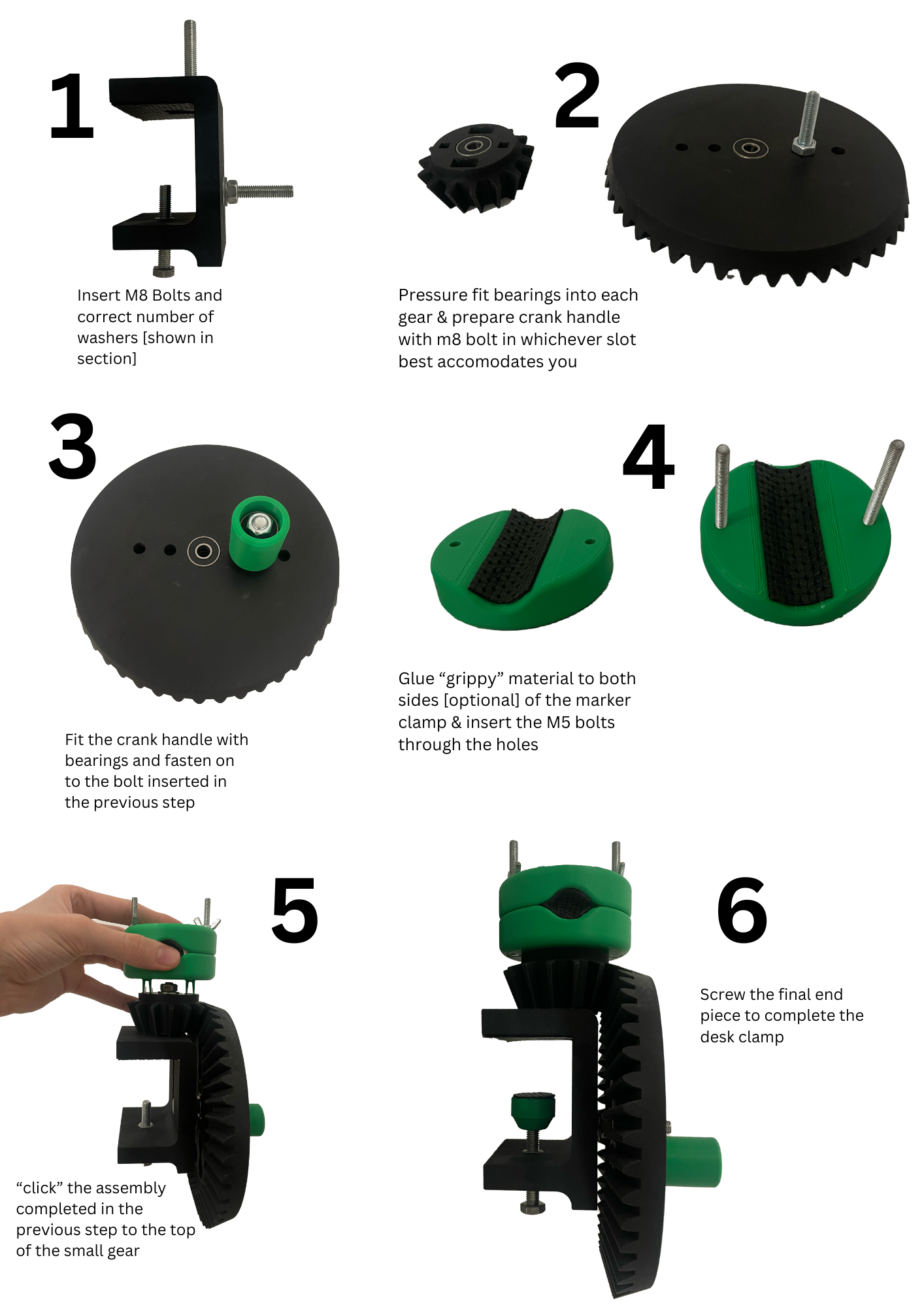 1

Insert M8 Bolts and correct number of washers [shown in section]

2

Pressure fit bearings into each gear & prepare crank handle with m8 bolt in whichever slot best accomodates you

3

Fit the crank handle with bearings and fasten on to the bolt inserted in the previous step

4

Glue “grippy” material to both sides [optional] of the marker clamp & insert the M5 bolts through the holes

5

“click” the assembly completed in the previous step to the top of the small gear

6

Screw the final end piece to complete the desk clamp